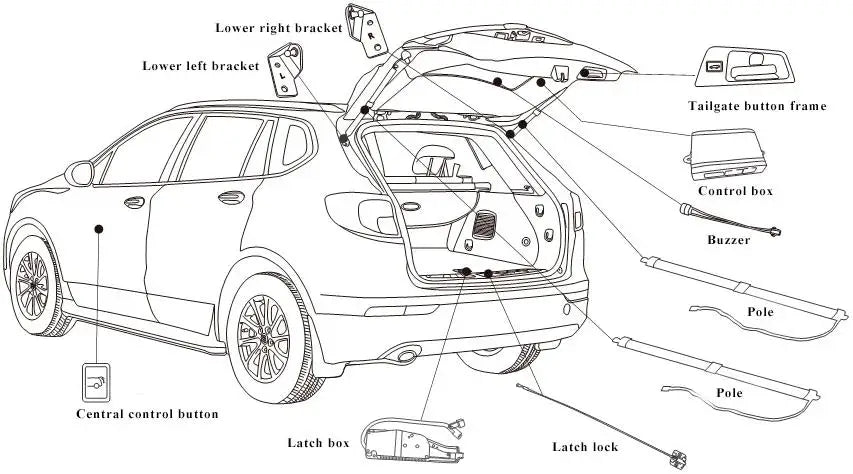 Lower right bracket
R
Lower left bracket
L
Tailgate button frame
Control box
Buzzer
Pole
Pole
Central control button
Latch box
Latch lock