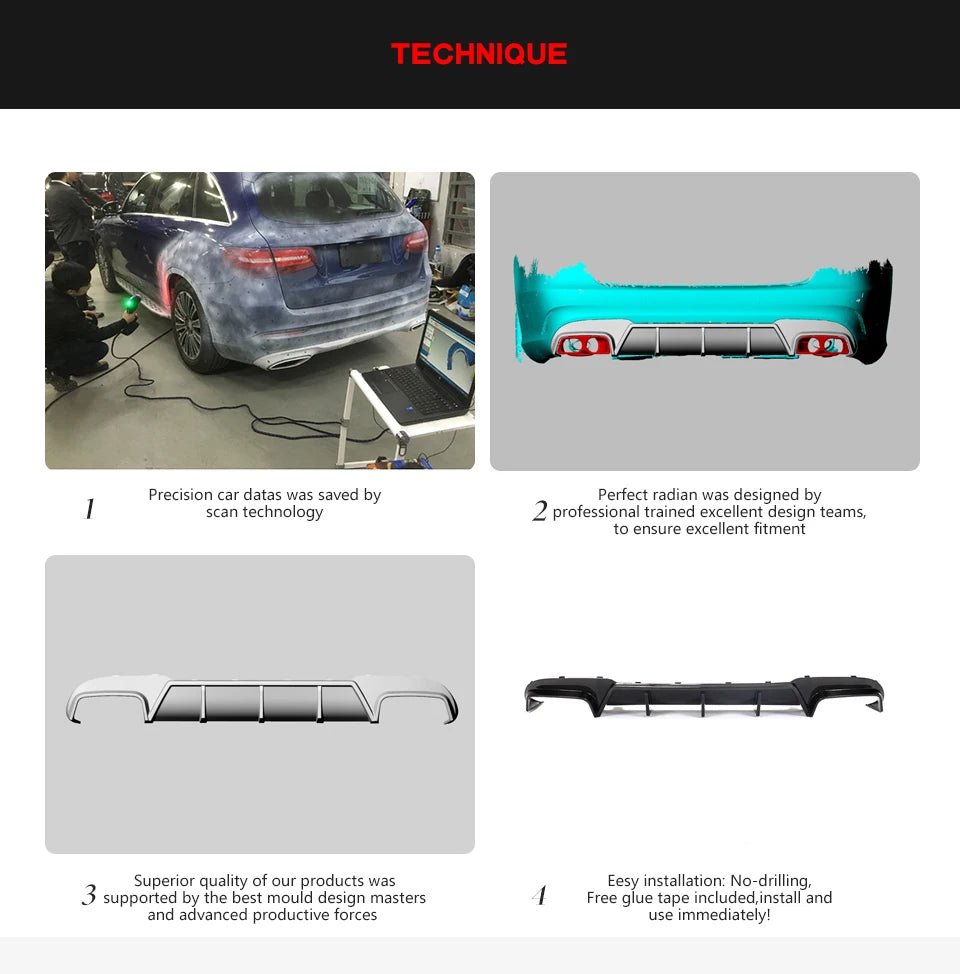 TECHNIQUE

1 Precision car datas was saved by scan technology

2 Perfect radian was designed by professional trained excellent design teams, to ensure excellent fitment

3 Superior quality of our products was supported by the best mould design masters and advanced productive forces

4 Eesy installation: No-drilling, Free glue tape included,install and use immediately!