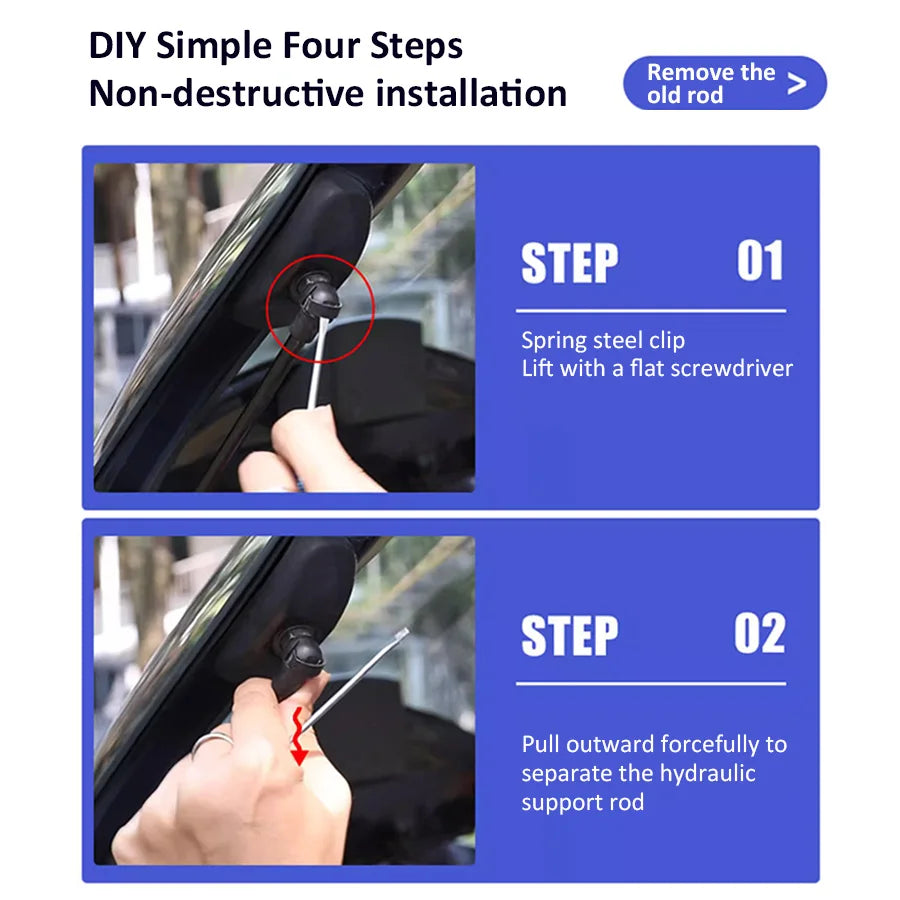 DIY Simple Four Steps
Non-destructive installation

Remove the old rod >

STEP 01

Spring steel clip
Lift with a flat screwdriver

STEP 02

Pull outward forcefully to separate the hydraulic support rod