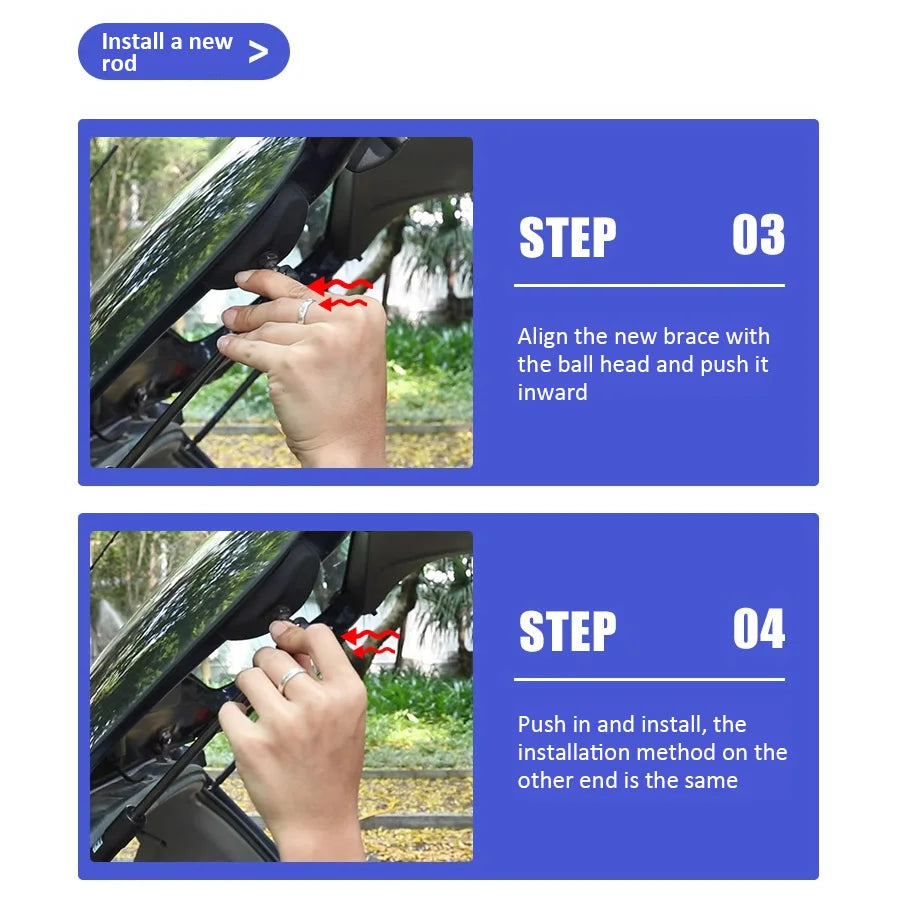 Install a new rod >

STEP 03

Align the new brace with the ball head and push it inward

STEP 04

Push in and install, the installation method on the other end is the same