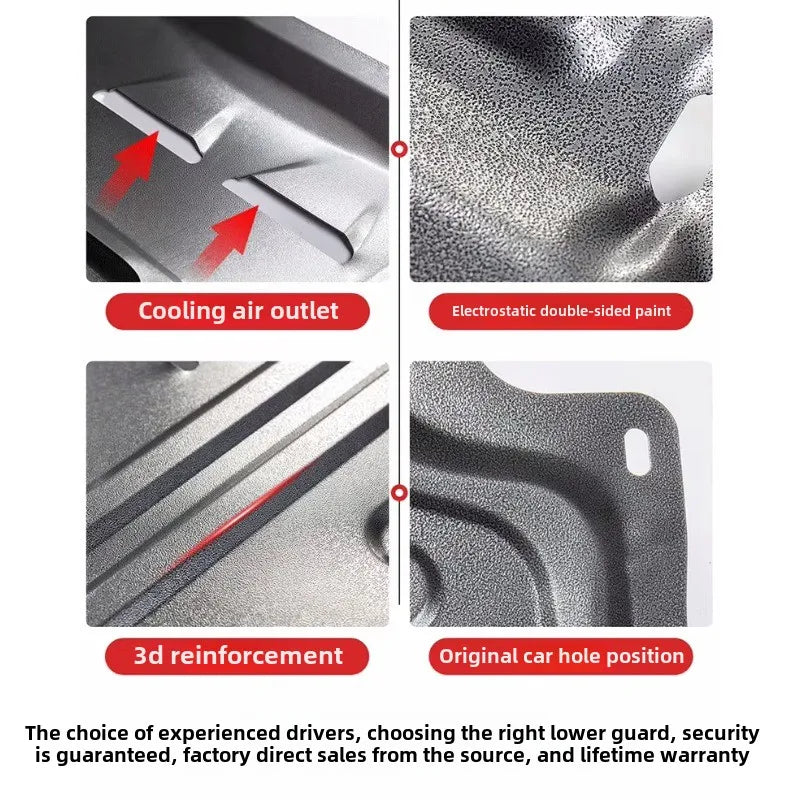 Cooling air outlet

Electrostatic double-sided paint

3d reinforcement

Original car hole position

The choice of experienced drivers, choosing the right lower guard, security is guaranteed, factory direct sales from the source, and lifetime warranty