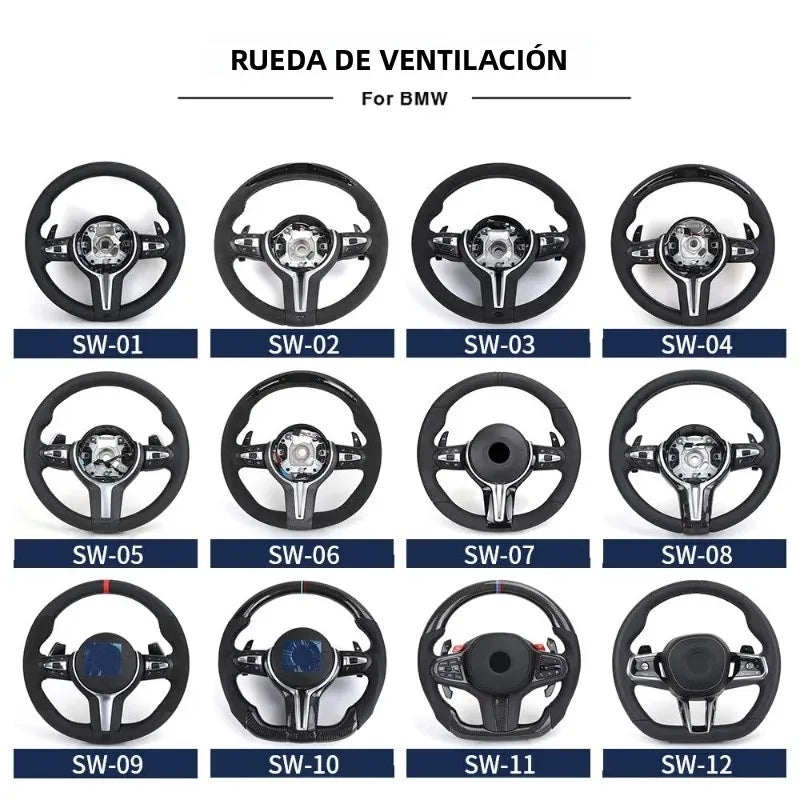 RUEDA DE VENTILACIÓN

For BMW

SW-01
SW-02
SW-03
SW-04
SW-05
SW-06
SW-07
SW-08
SW-09
SW-10
SW-11
SW-12